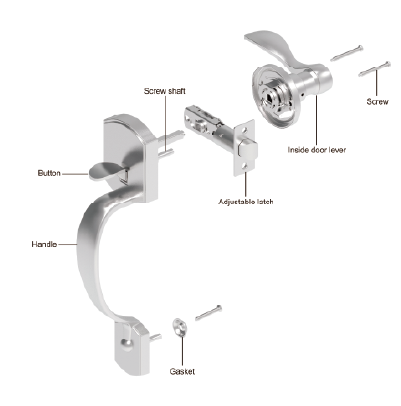 Screw shaft

Screw

Inside door lever

Button

Adjustable latch

Handle

Gasket