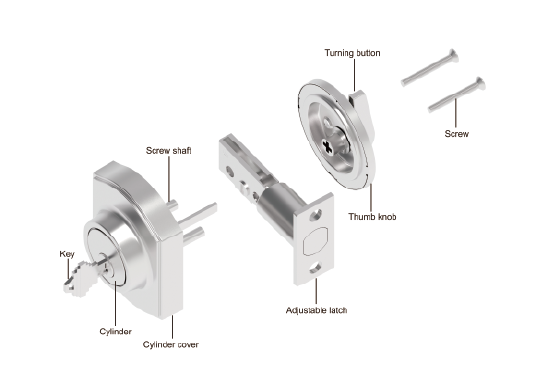 Turning button

Screw

Screw shaft

Thumb knob

Key

Adjustable latch

Cylinder

Cylinder cover