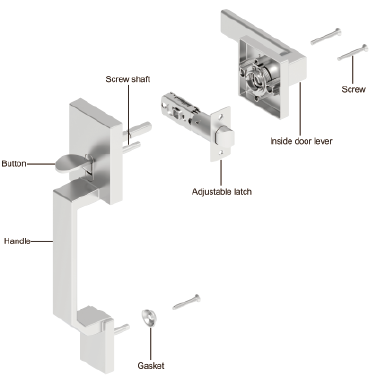 Screw shaft

Screw

Inside door lever

Button

Adjustable latch

Handle

Gasket