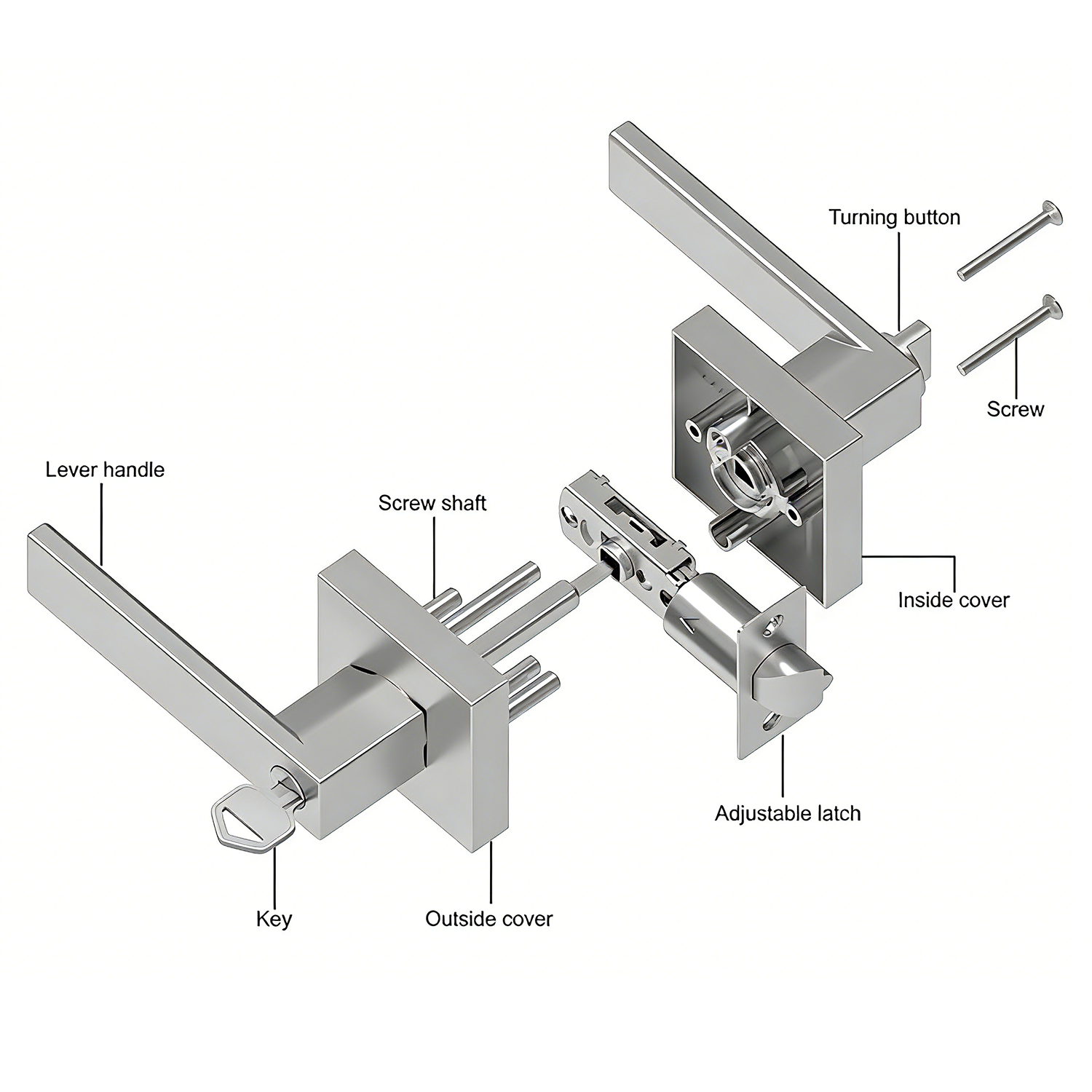 Turning button

Screw

Lever handle

Screw shaft

Inside cover

Adjustable latch

Key

Outside cover