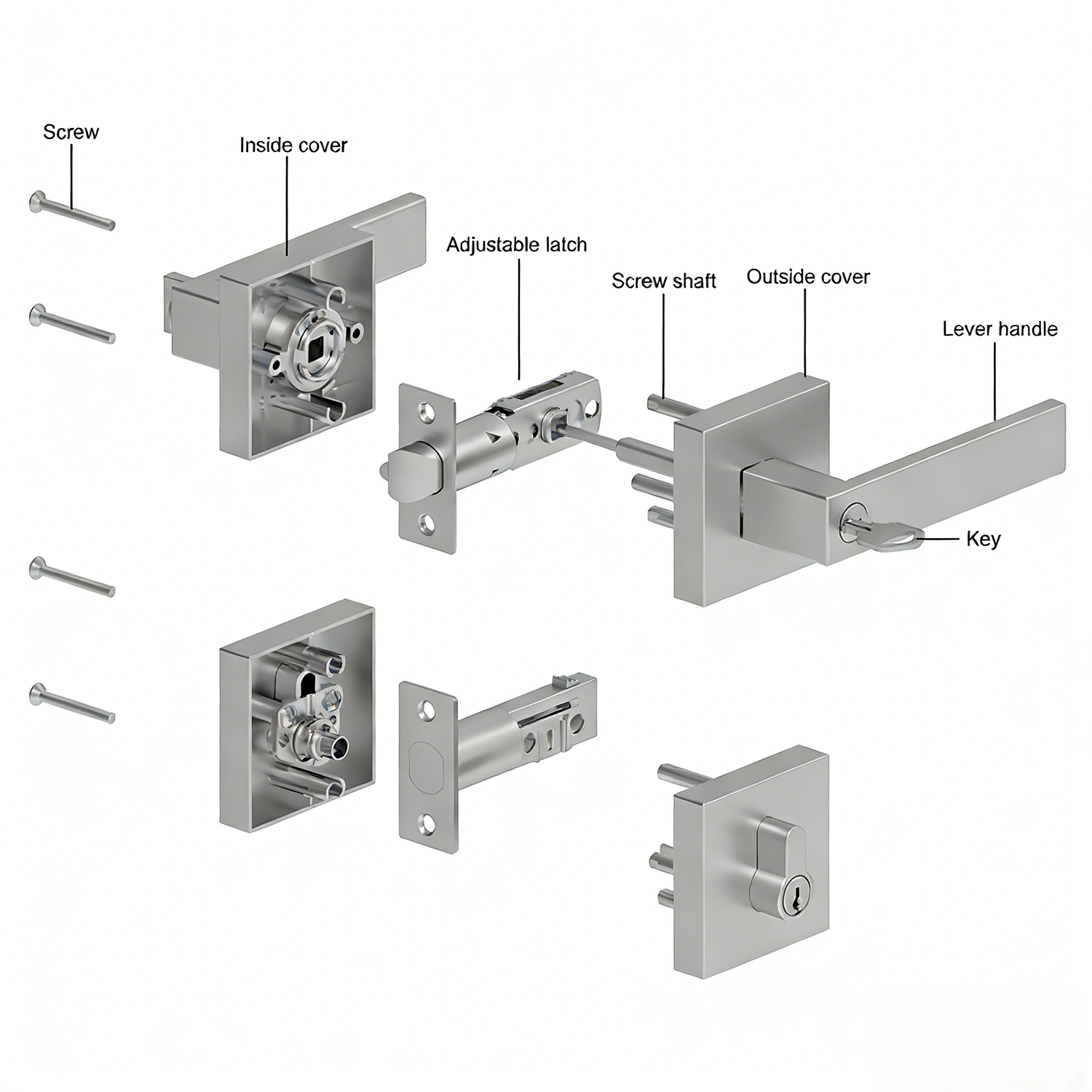 Screw

Inside cover

Adjustable latch

Screw shaft

Outside cover

Lever handle

Key