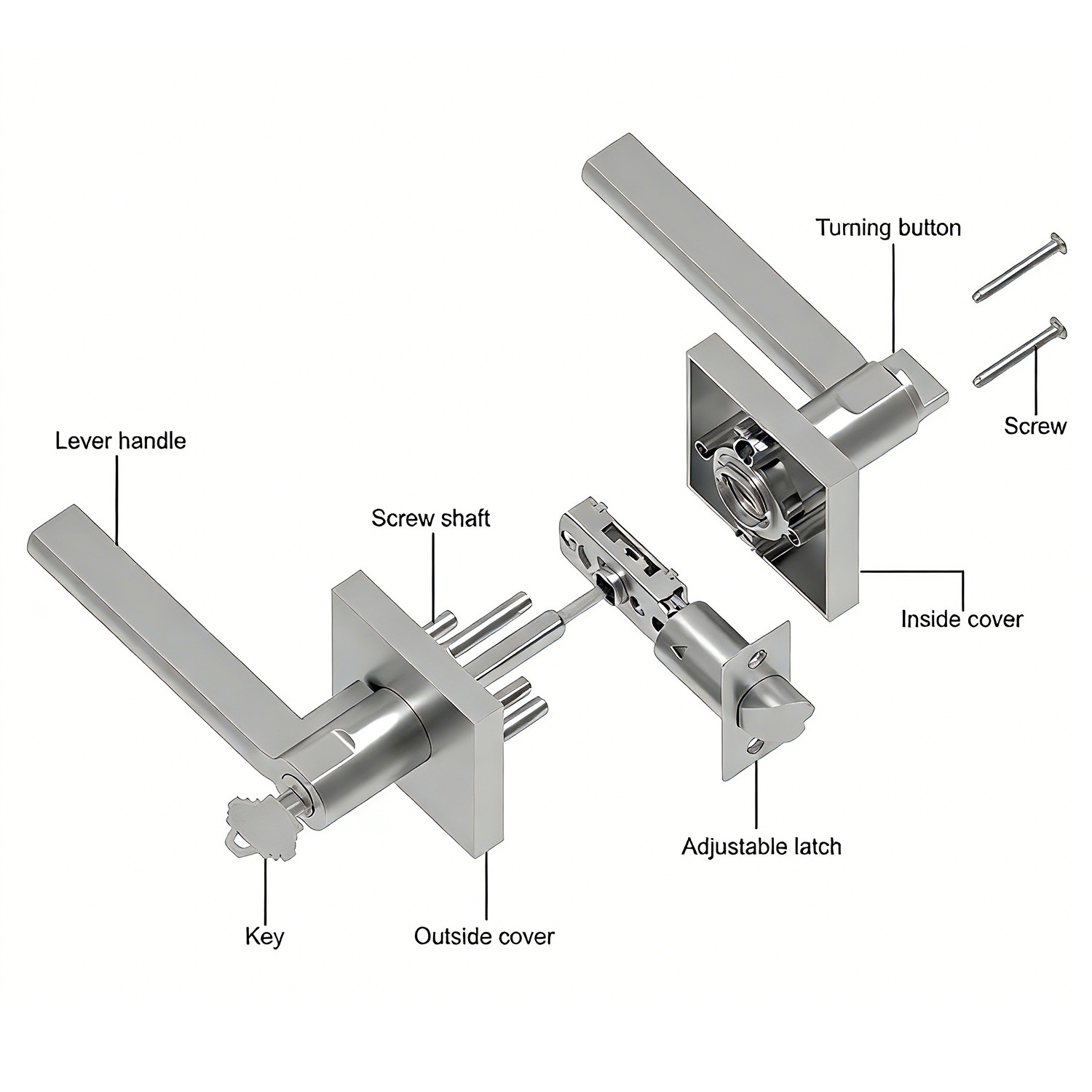 Turning button

Screw

Lever handle

Screw shaft

Inside cover

Adjustable latch

Key

Outside cover