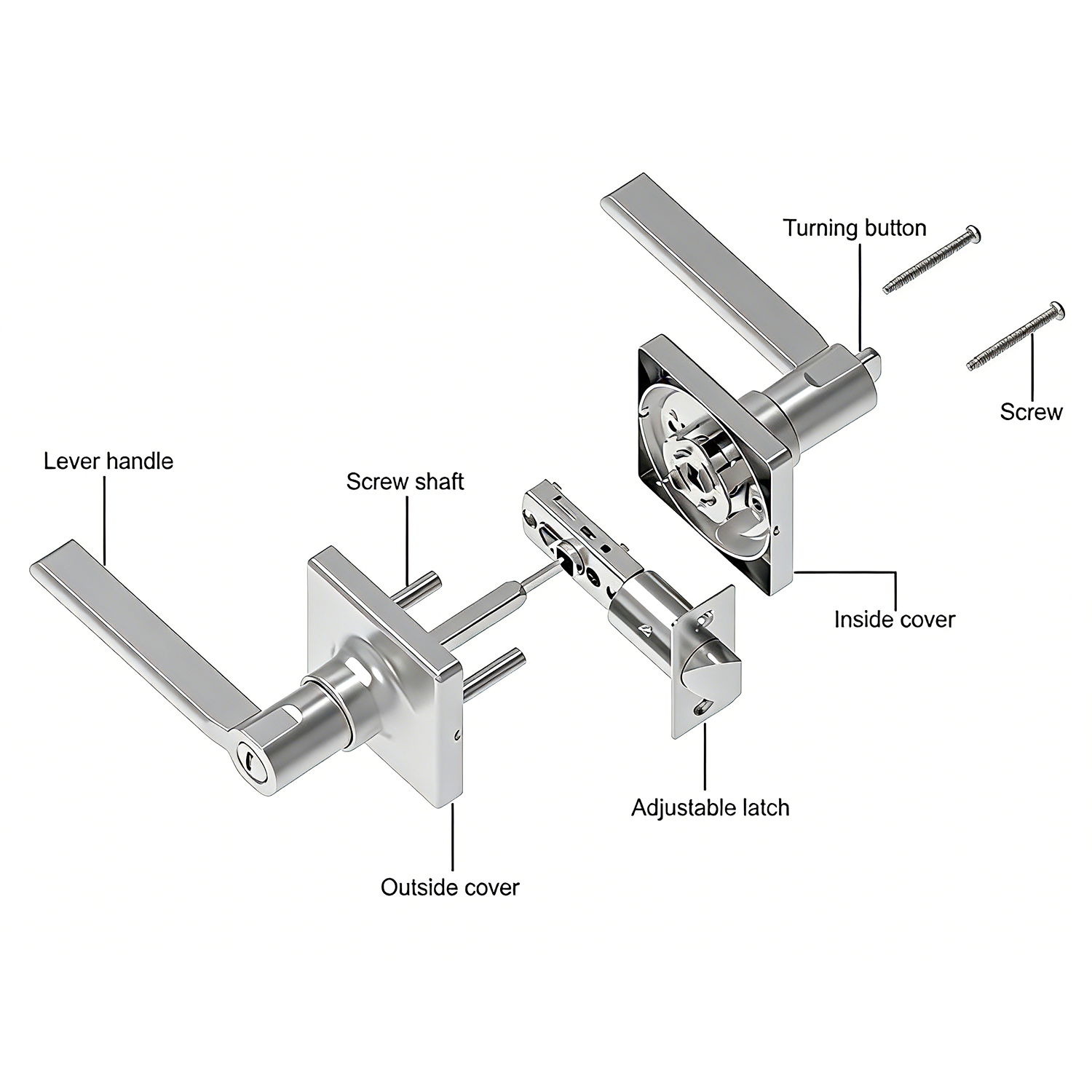 Turning button

Screw

Lever handle

Screw shaft

Inside cover

Adjustable latch

Outside cover