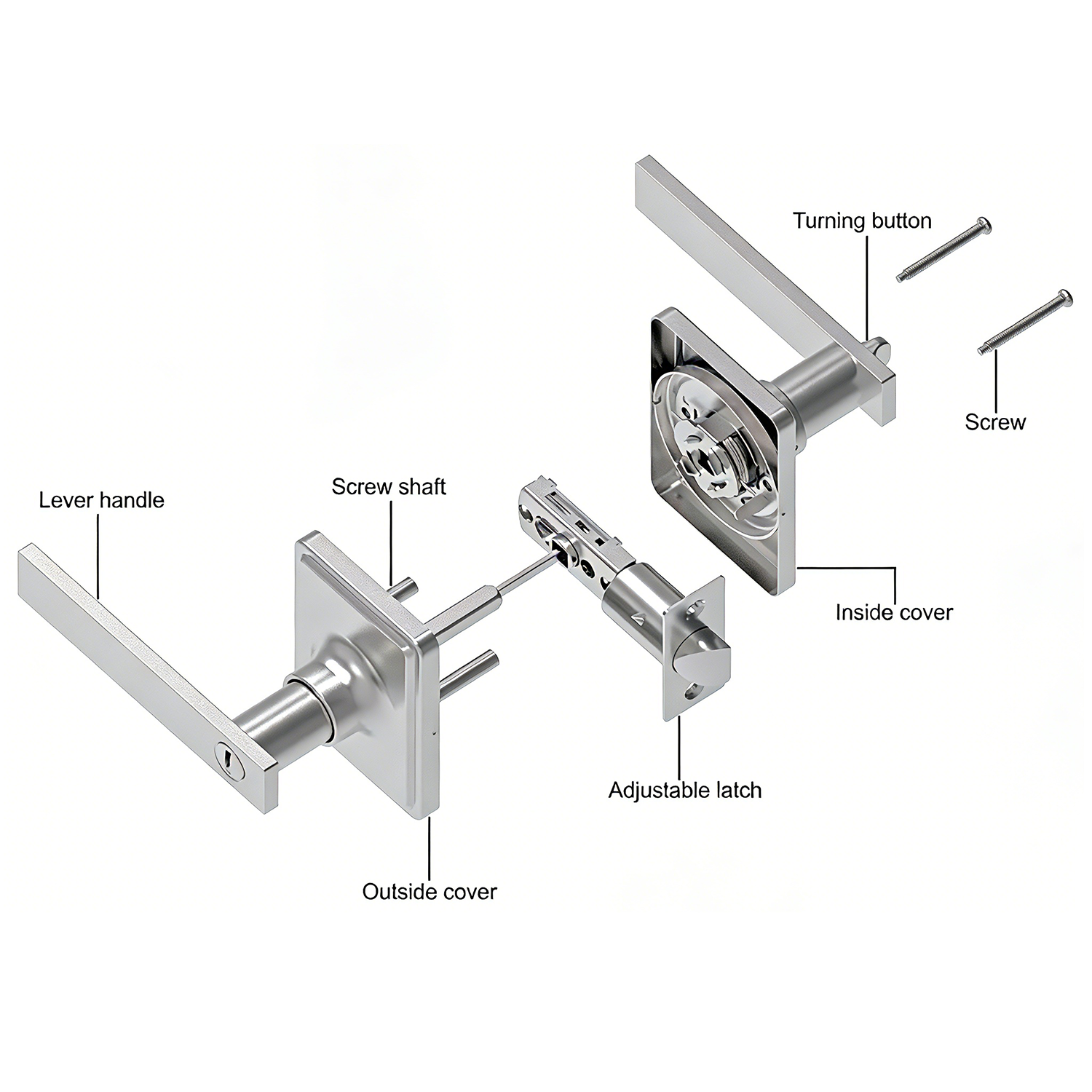 Turning button

Screw

Lever handle

Screw shaft

Inside cover

Adjustable latch

Outside cover