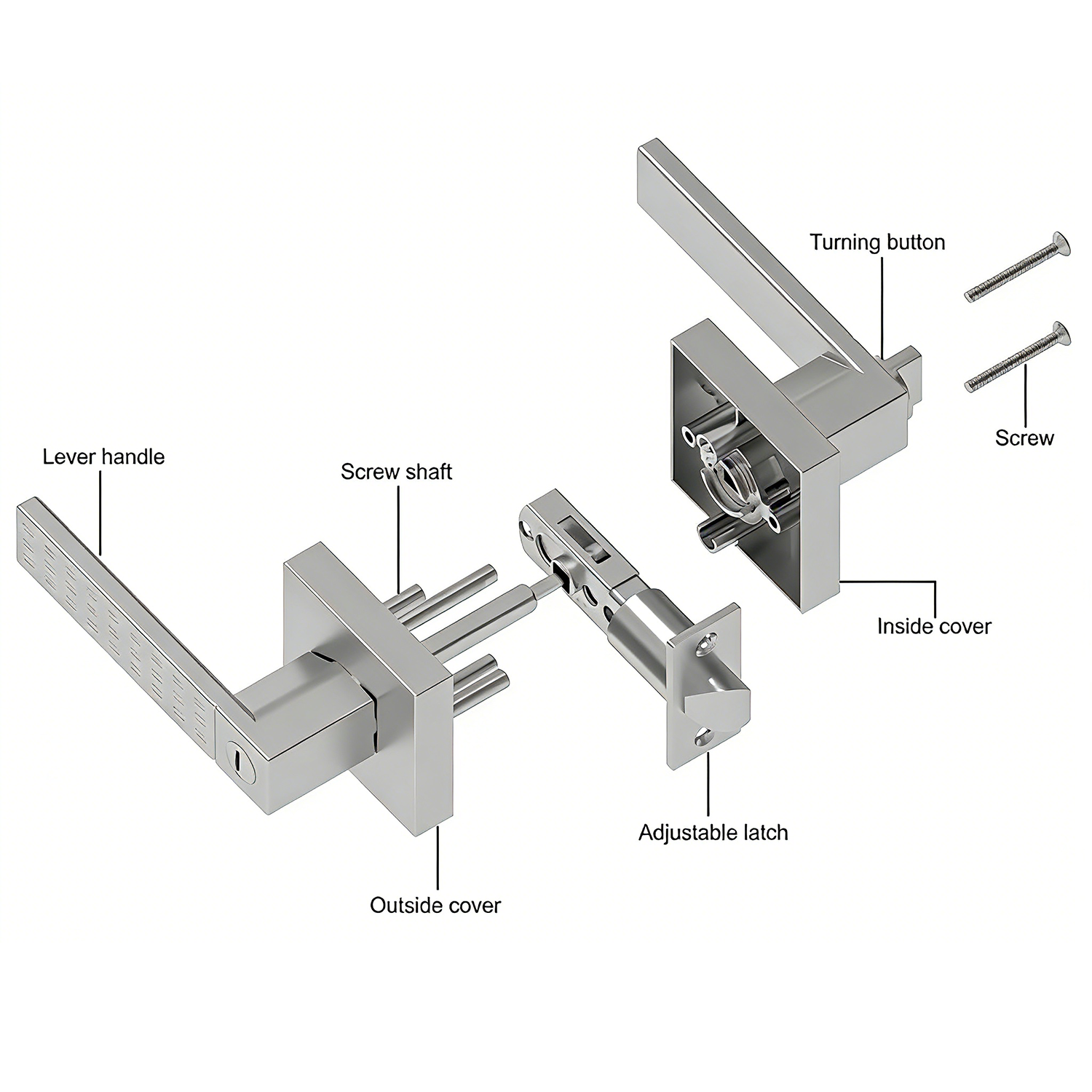 Turning button

Screw

Lever handle

Screw shaft

Inside cover

Adjustable latch

Outside cover