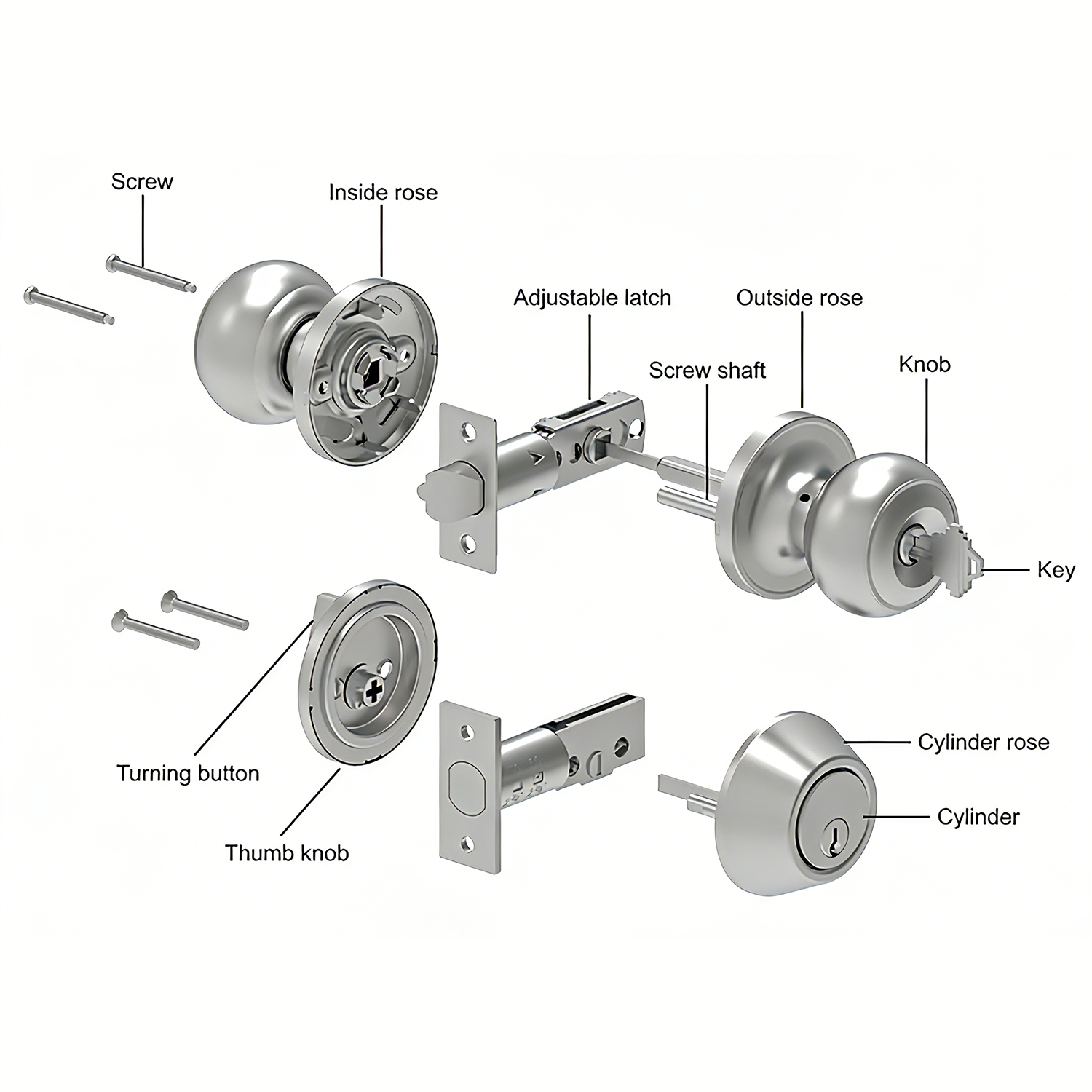 Screw

Inside rose

Adjustable latch

Outside rose

Screw shaft

Knob

Key

Turning button

Thumb knob

Cylinder rose

Cylinder