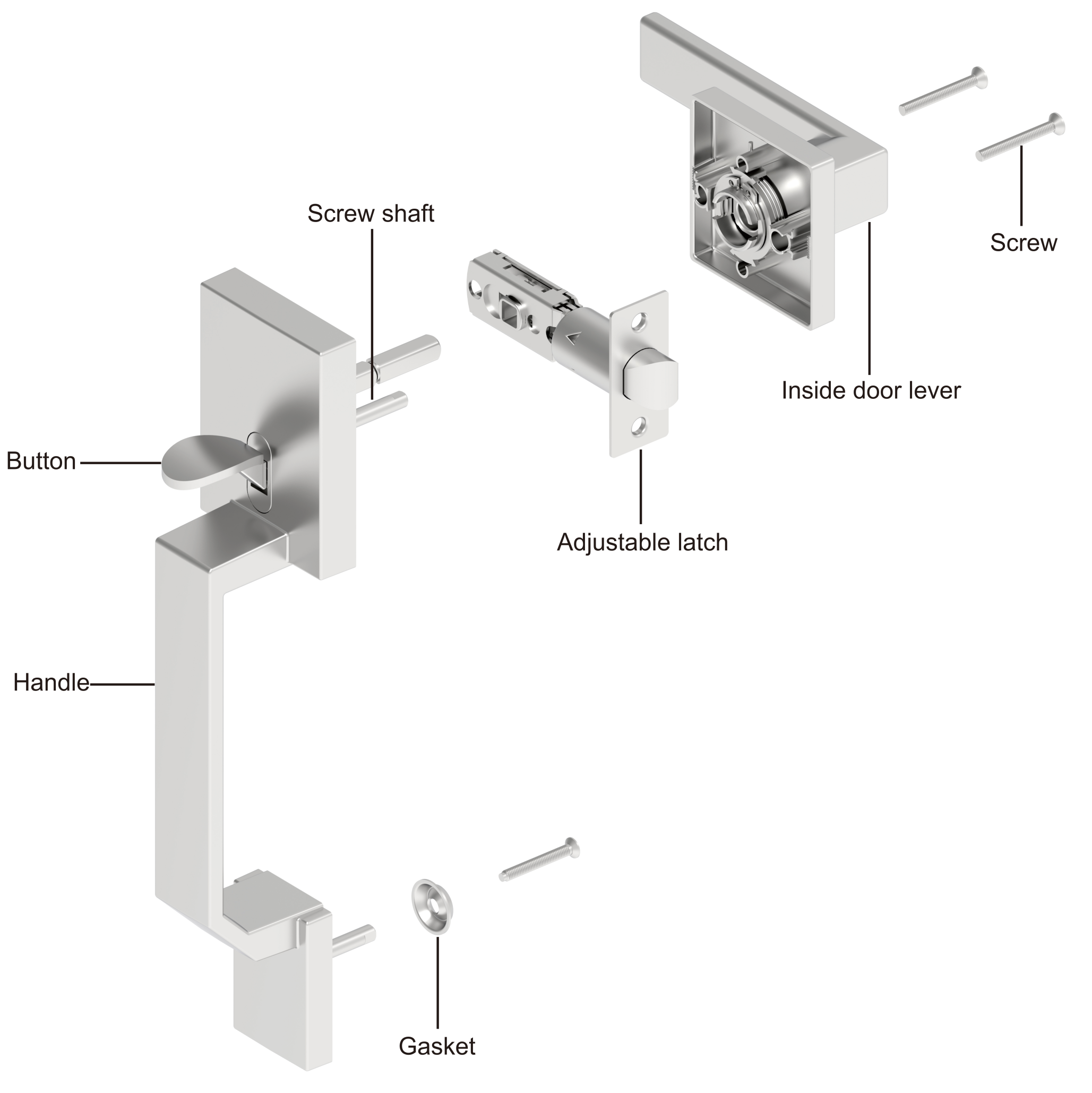 Screw shaft

Screw

Inside door lever

Button

Adjustable latch

Handle

Gasket