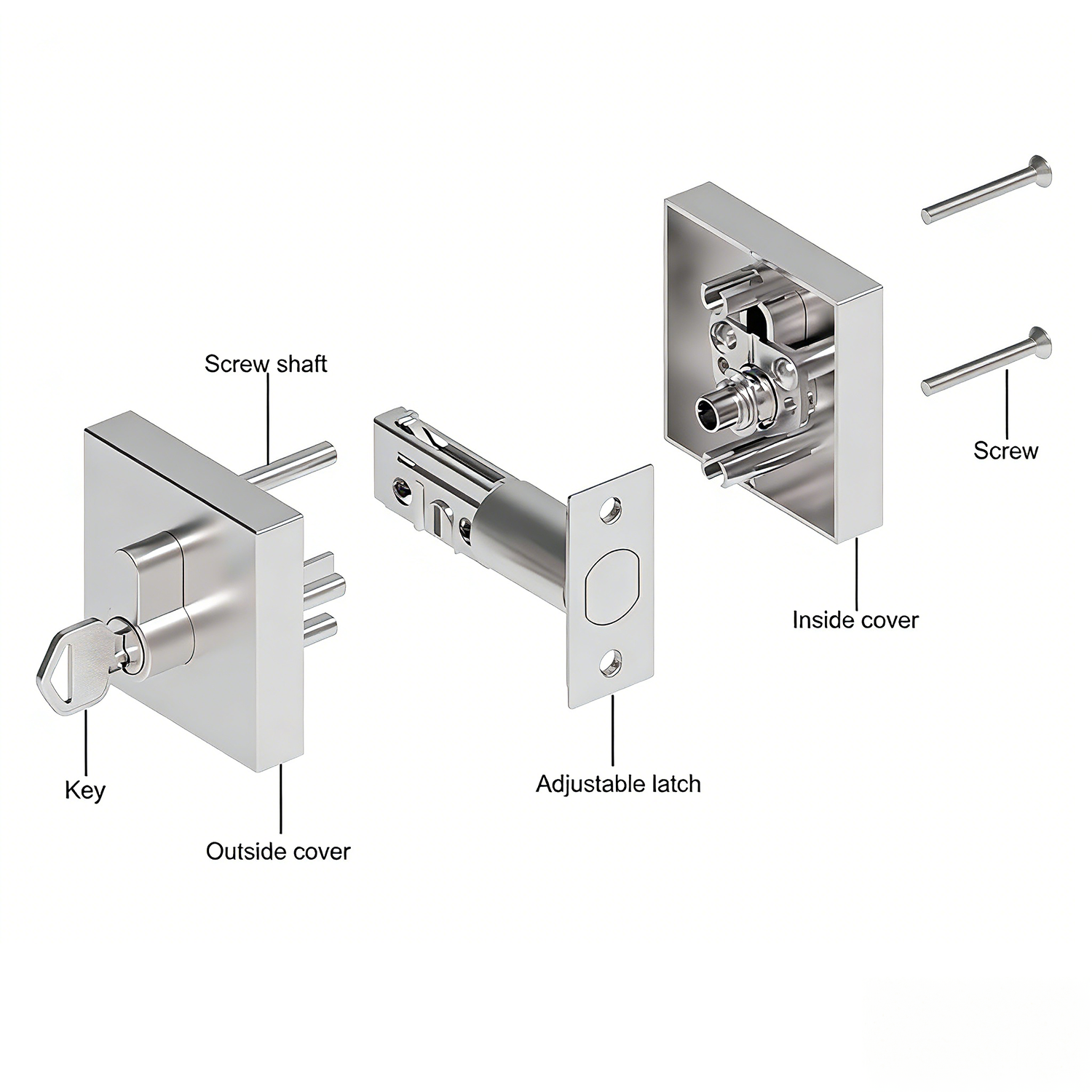 Screw shaft

Screw

Inside cover

Key

Adjustable latch

Outside cover