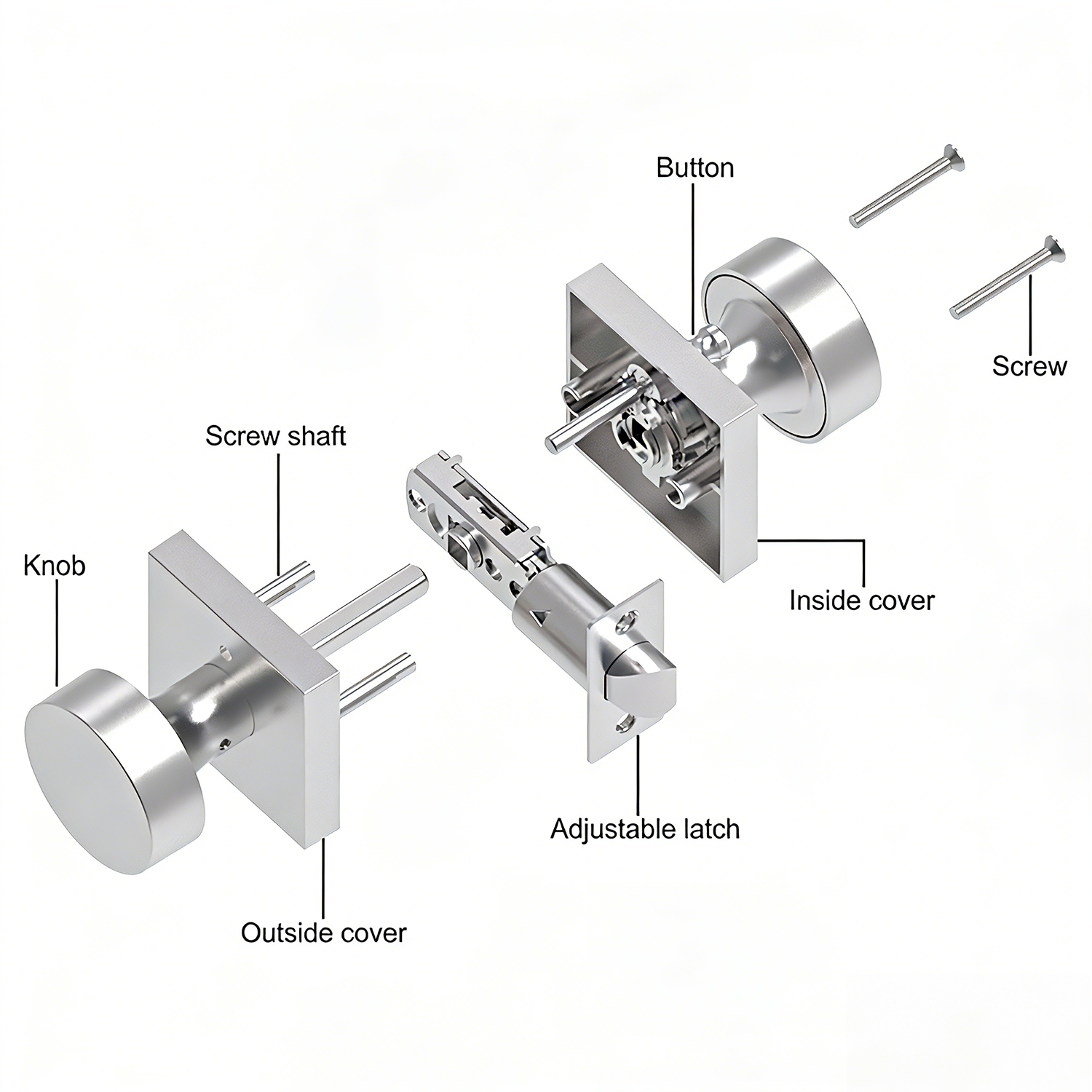 Button

Screw

Screw shaft

Knob

Inside cover

Adjustable latch

Outside cover